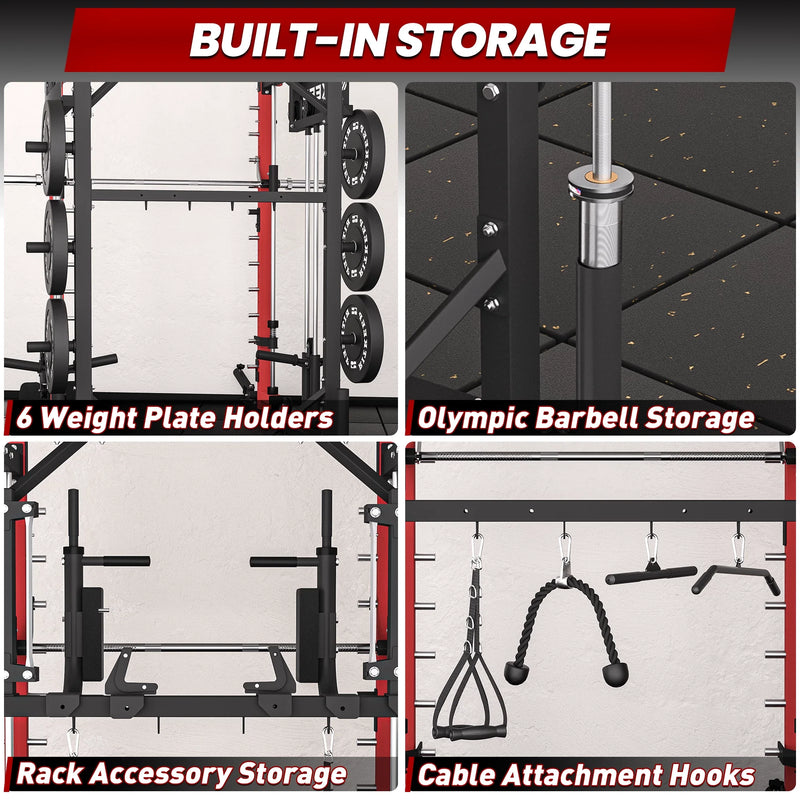 BUILT-IN STORAGE

6 Weight Plate Holders

Olympic Barbell Storage

Rack Accessory Storage

Cable Attachment Hooks