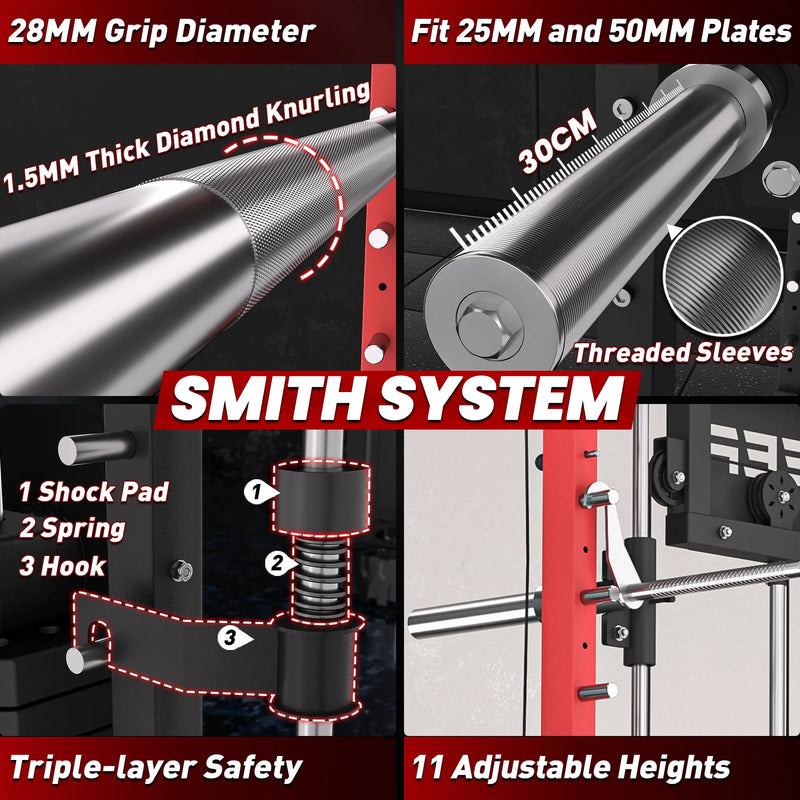 28MM Grip Diameter

1.5MM Thick Diamond Knurling

Fit 25MM and 50MM Plates

30CM

Threaded Sleeves

SMITH SYSTEM

1 Shock Pad
2 Spring
3 Hook

1

2

3

Triple-layer Safety

11 Adjustable Heights