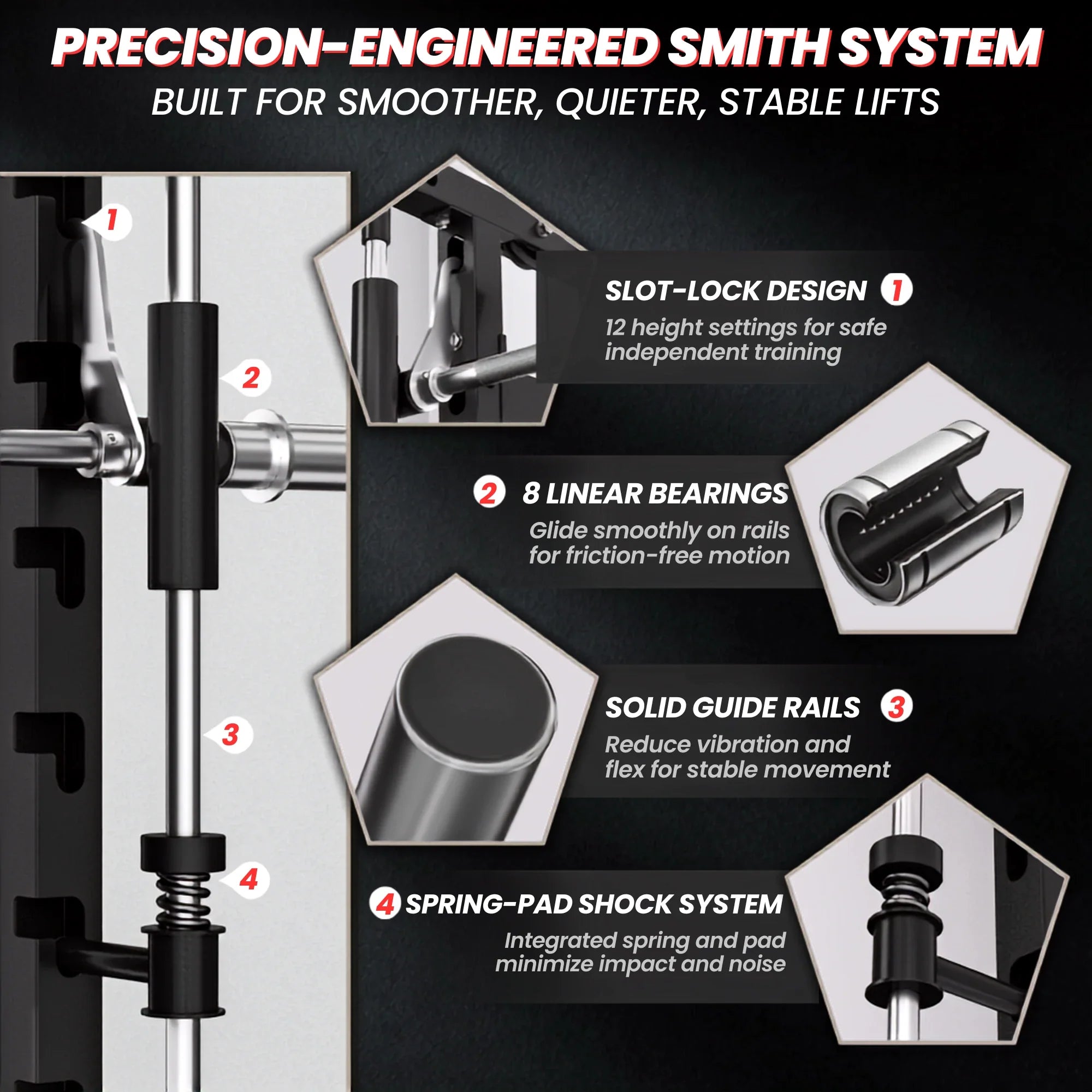 PRECISION-ENGINEERED SMITH SYSTEM
BUILT FOR SMOOTHER, QUIETER, STABLE LIFTS

1

2

3

4

SLOT-LOCK DESIGN 1
12 height settings for safe independent training

2 8 LINEAR BEARINGS
Glide smoothly on rails for friction-free motion

SOLID GUIDE RAILS 3
Reduce vibration and flex for stable movement

4 SPRING-PAD SHOCK SYSTEM
Integrated spring and pad minimize impact and noise