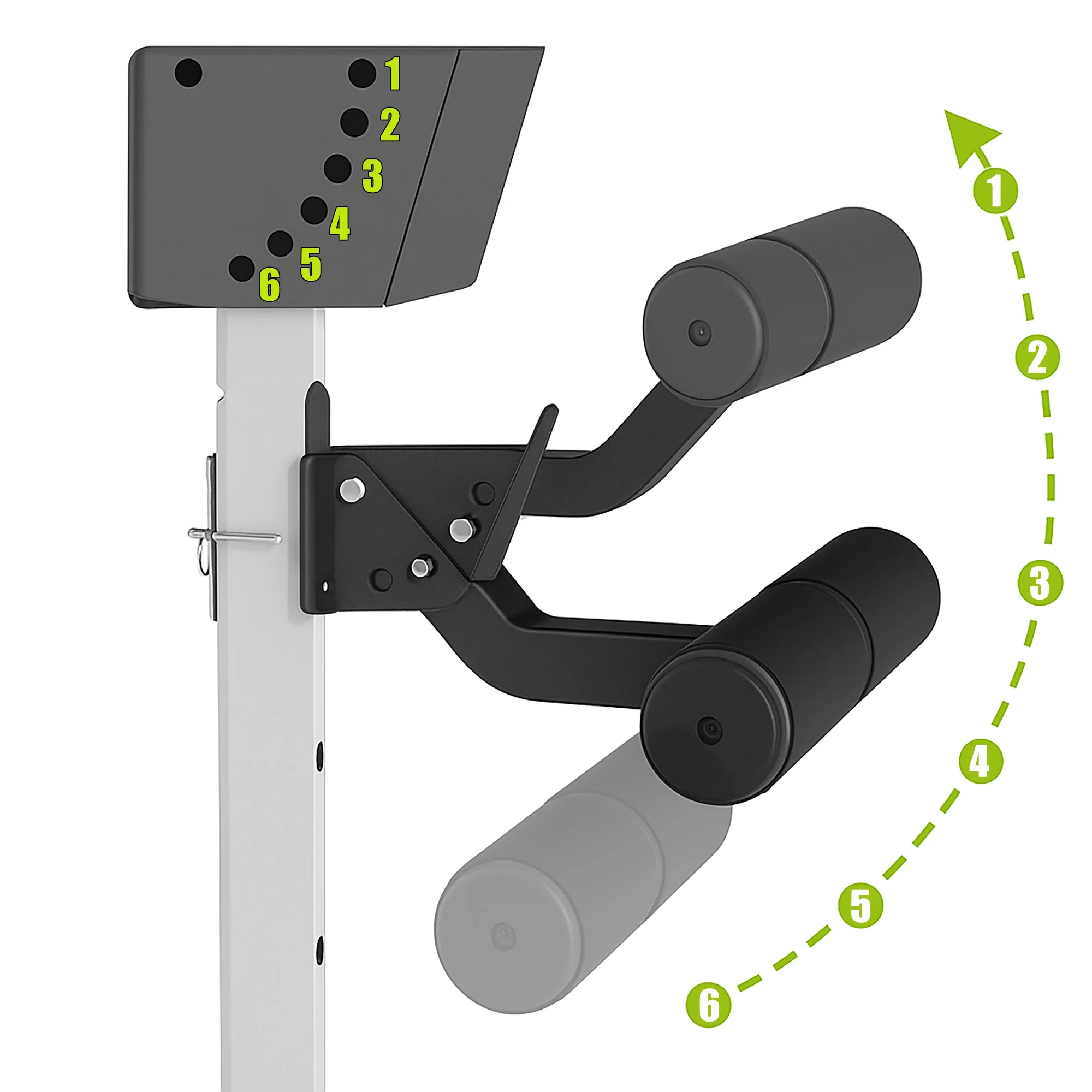 1
2
3
4
5
6

1
2
3
4
5
6